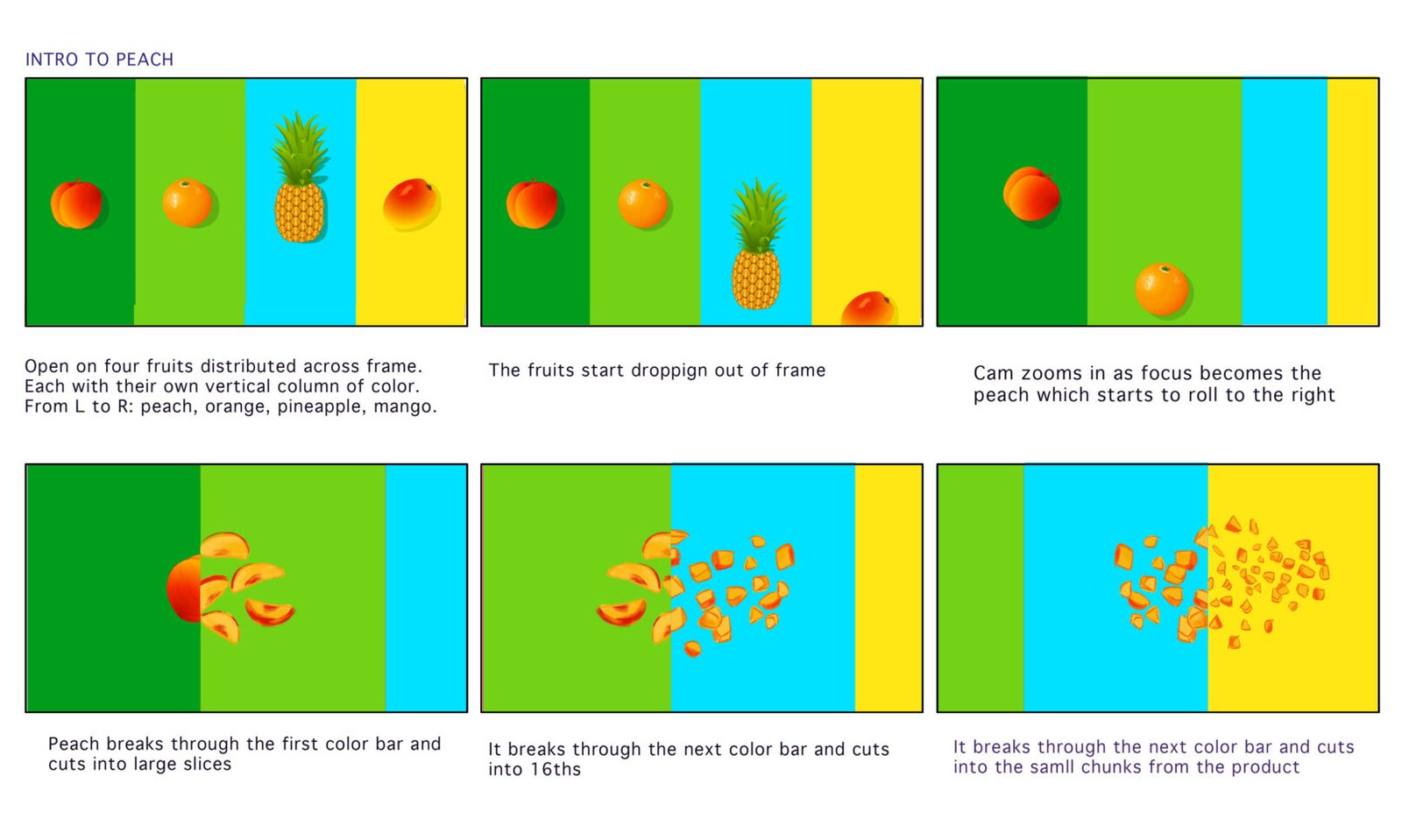 INTRO TO PEACH

Open on four fruits distributed across frame. Each with their own vertical column of color. From L to R: peach, orange, pineapple, mango.

The fruits start droppign out of frame

Cam zooms in as focus becomes the peach which starts to roll to the right

Peach breaks through the first color bar and cuts into large slices

It breaks through the next color bar and cuts into 16ths

It breaks through the next color bar and cuts into the samll chunks from the product