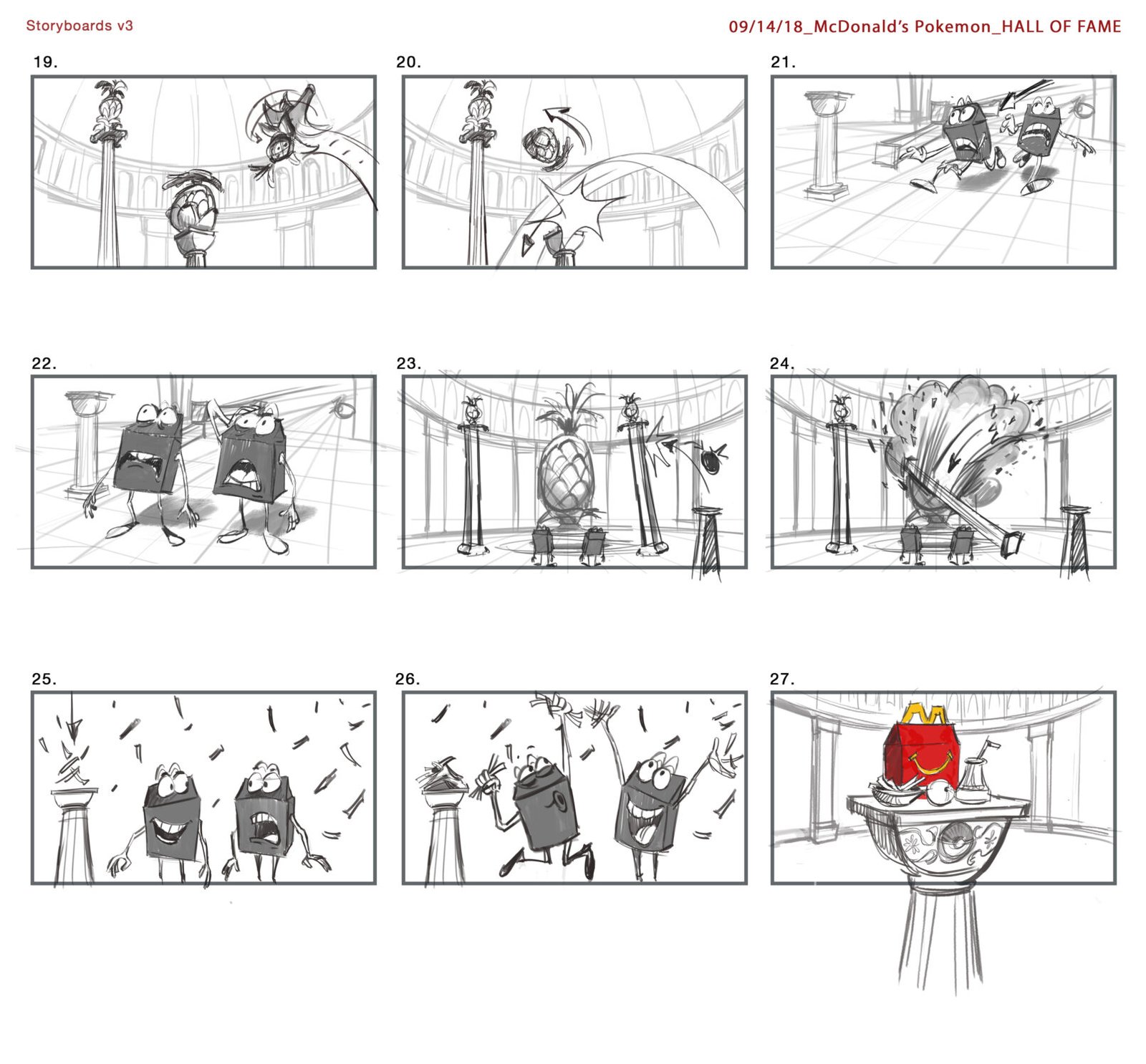 Storyboards v3

09/14/18_McDonald's Pokemon_HALL OF FAME

19.

20.

21.

22.

23.

24.

25.

26.

27.